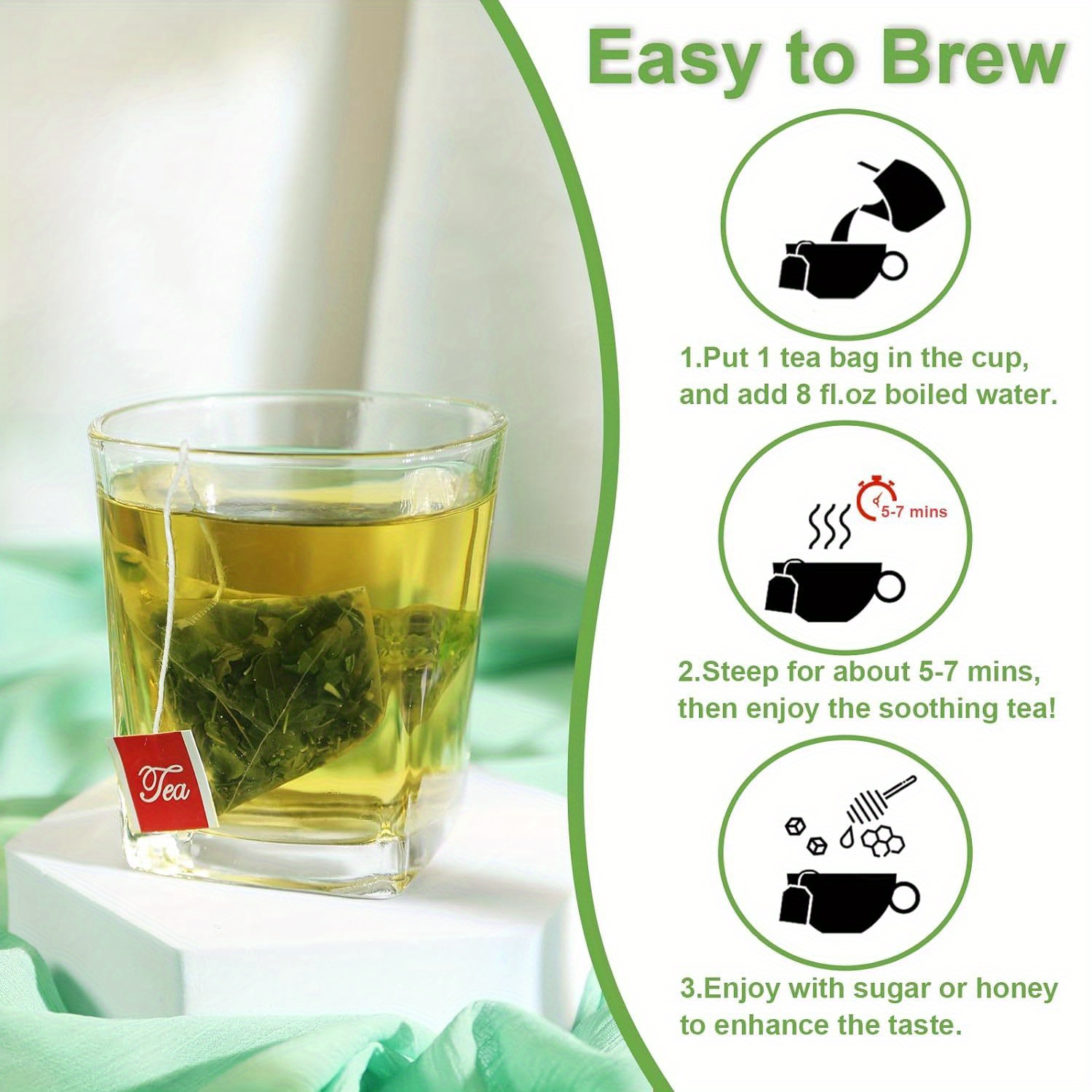 Tea

Easy to Brew

1.Put 1 tea bag in the cup, and add 8 fl.oz boiled water.

5-7 mins

2.Steep for about 5-7 mins, then enjoy the soothing tea!

3.Enjoy with sugar or honey to enhance the taste.